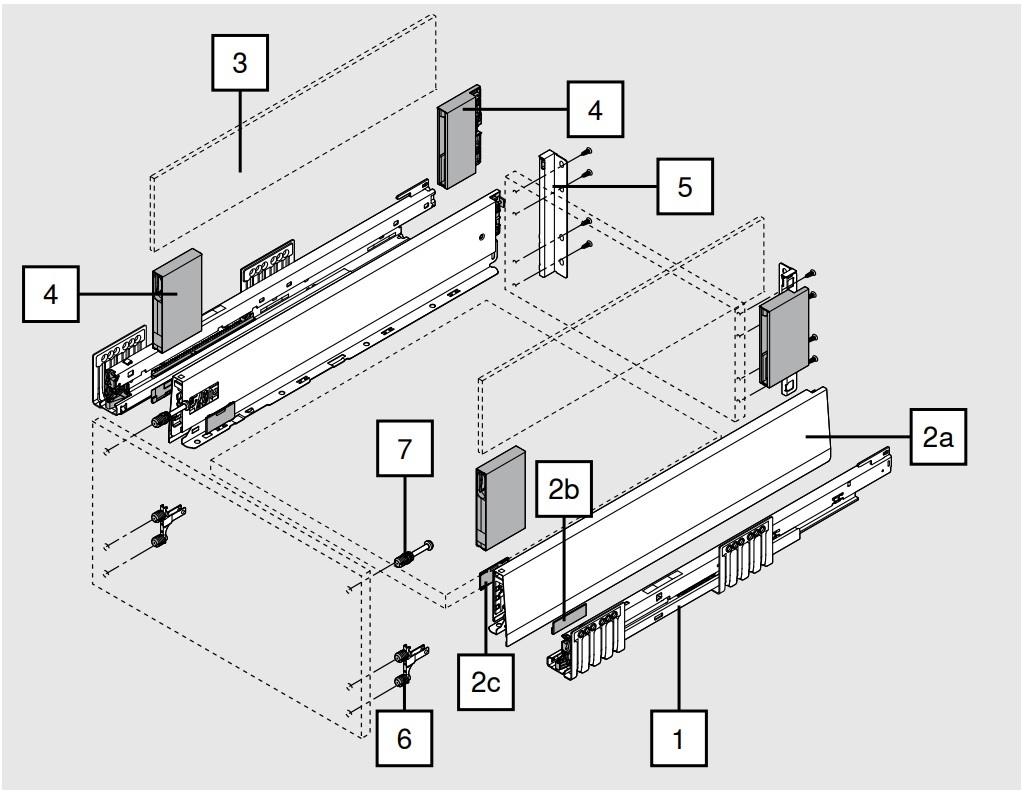 3
4
5
4
2a
7
2b
2c
6
1